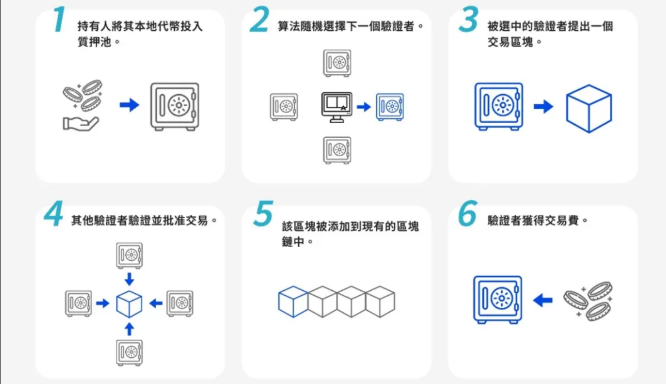 1 持有人將其本地代幣投入質押池。

2 算法隨機選擇下一個驗證者。

3 被選中的驗證者提出一個交易區塊。

4 其他驗證者驗證並批准交易。

5 該區塊被添加到現有的區塊鏈中。

6 驗證者獲得交易費。